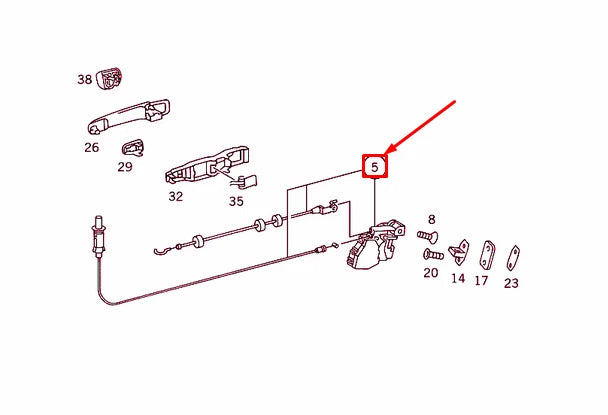 38
26
29
32
35
5
8
20
14
17
23