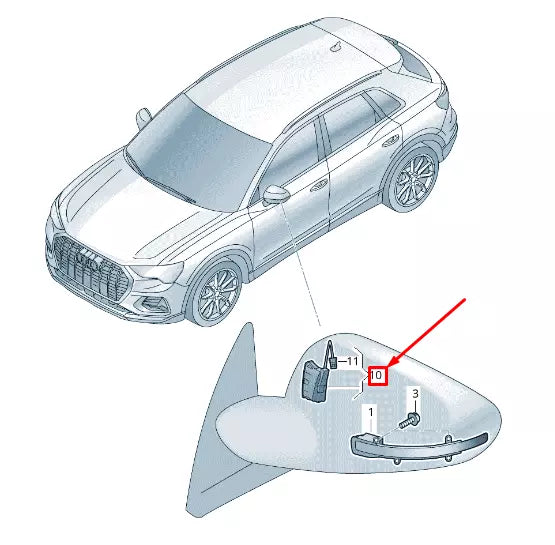 11
10
3
1