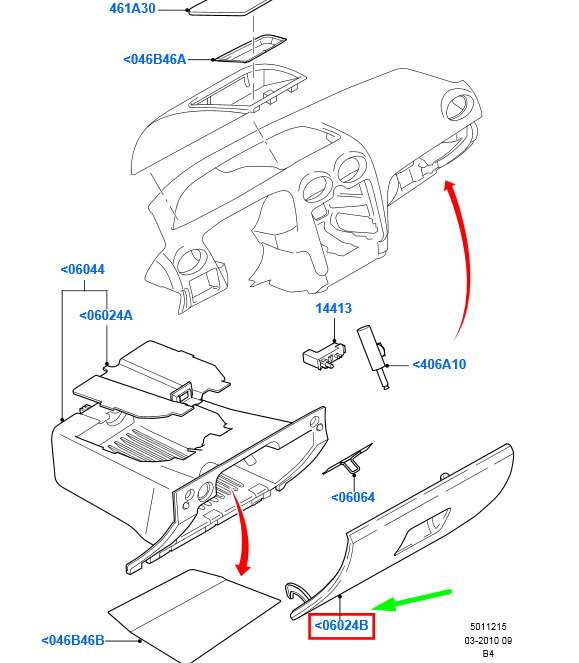 461A30

<046B46A

<06044

<06024A

14413

<406A10

<06064

<06024B

<046B46B

5011215
03-2010 09
B4