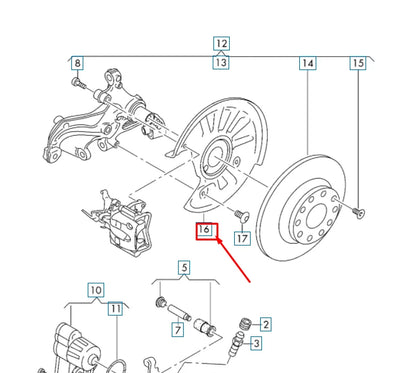 12
8
13
14
15
16
17
5
10
11
7
2
3