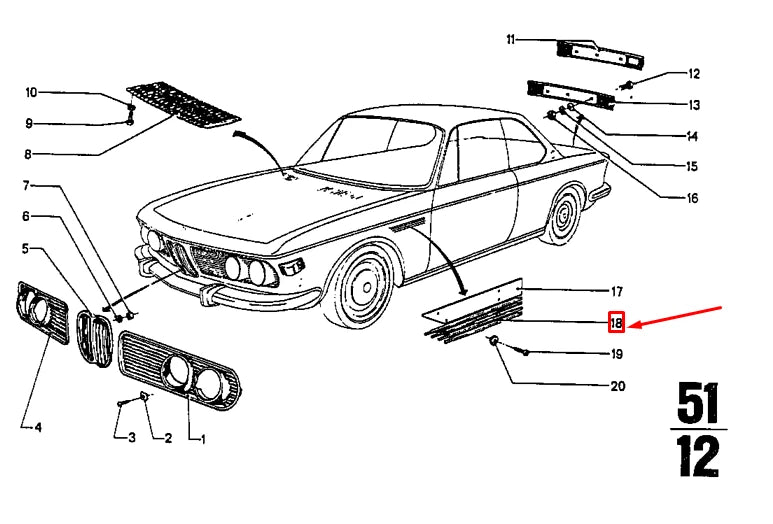 11
12
13
14
15
16
10
9
8
7
6
5
17
18
19
20
4
3
2
1
51
12