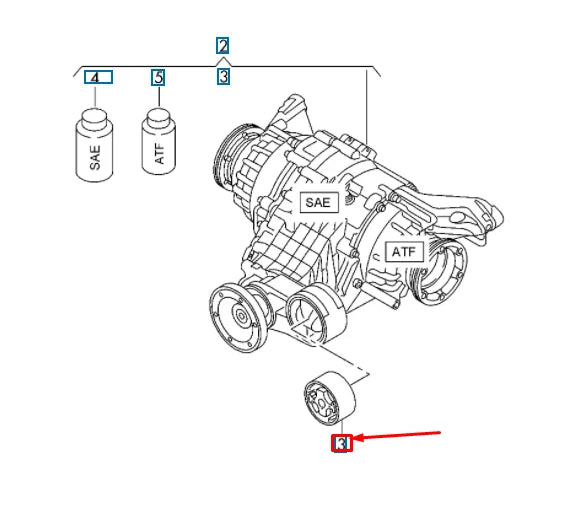 2
4
5
3
SAE
ATF
SAE
ATF
3