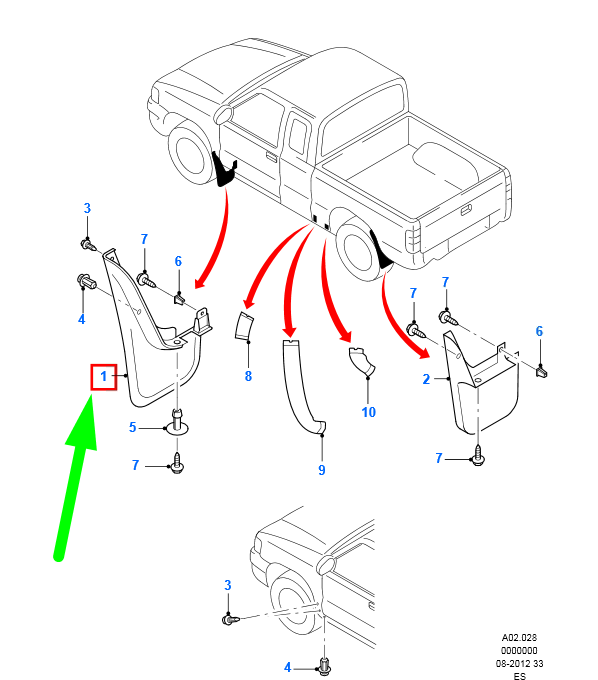 3
7
6
4
1
5
7
8
9
10
7
7
6
2
7
3
4
A02.028
0000000
08-2012 33
ES