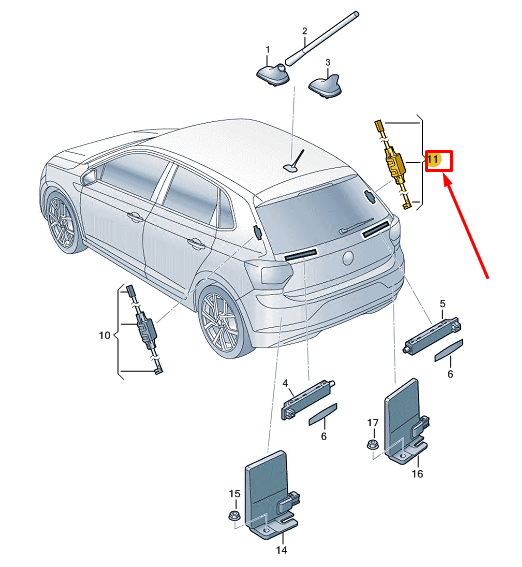 1
2
3
11
10
5
6
4
6
17
16
15
14