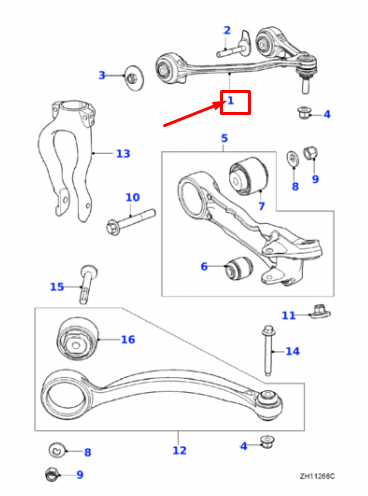 2
3
1
4
13
5
8
9
10
7
6
15
11
16
14
12
8
4
9
ZH11266C