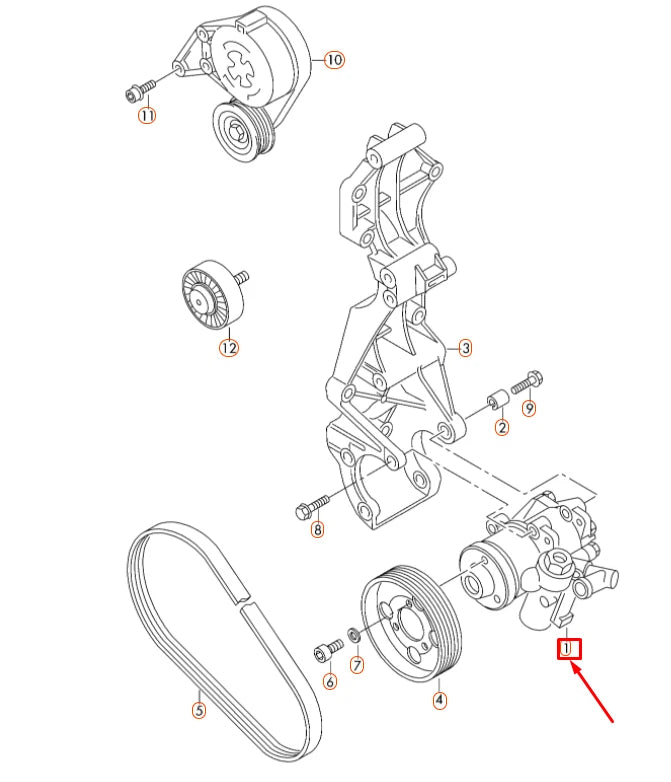 10
11
12
3
9
2
8
1
7
6
4
5