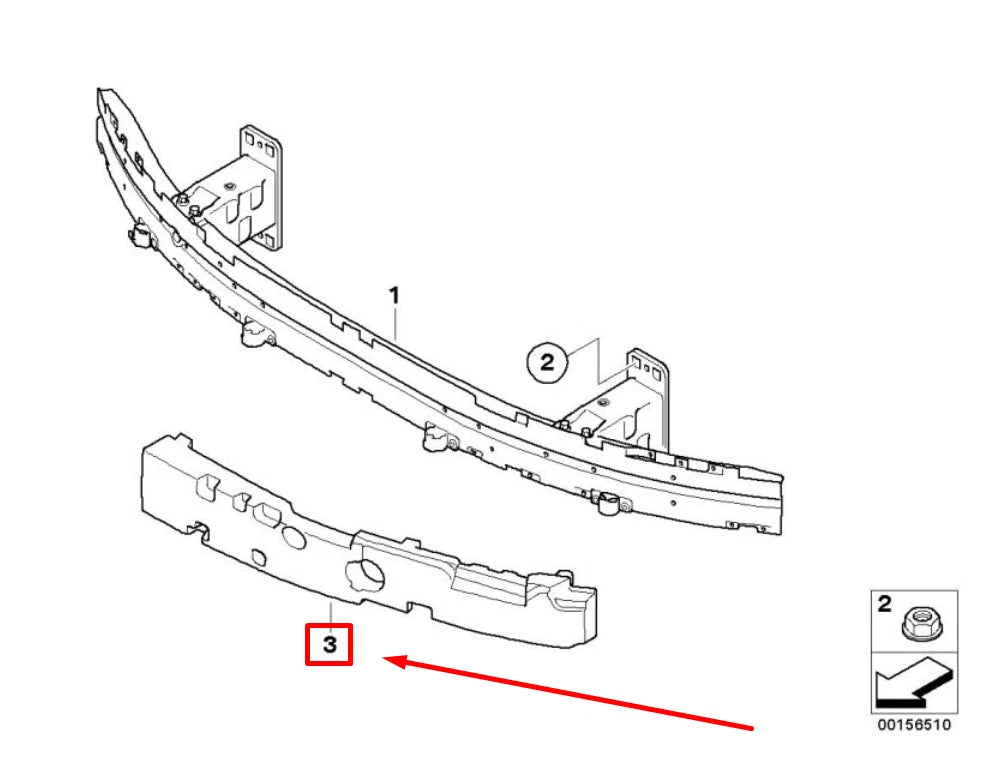 1
2
3
2
00156510