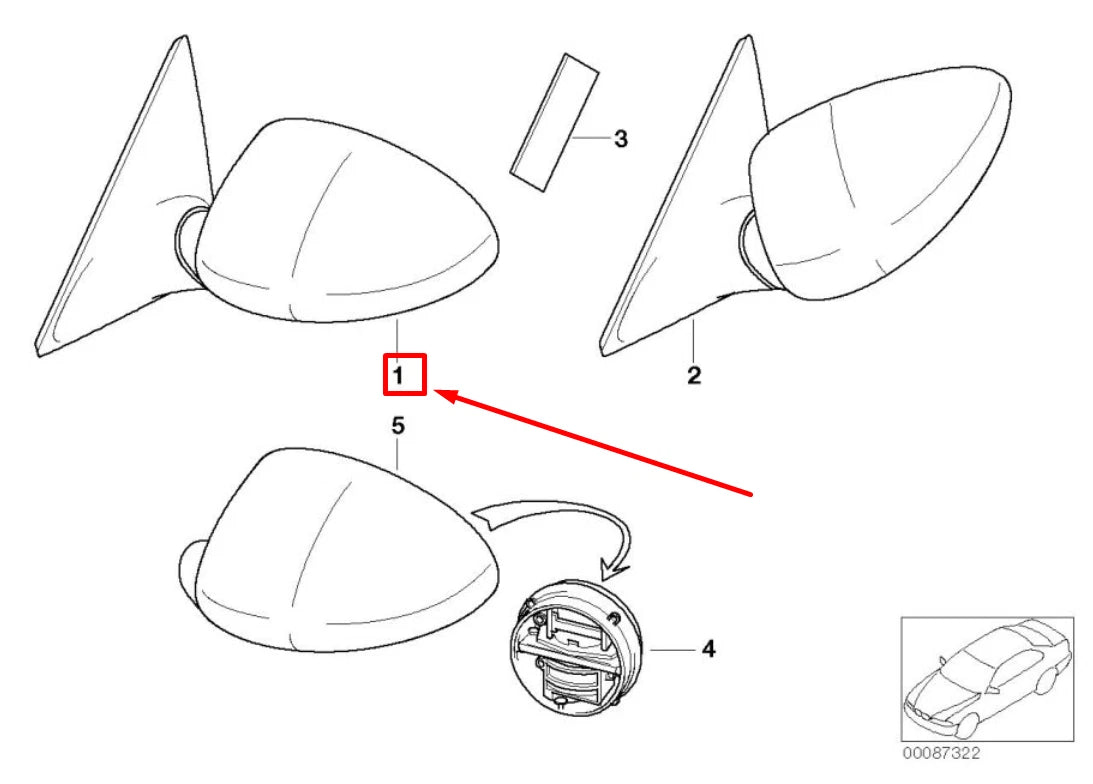 3
1
2
5
4
00087322