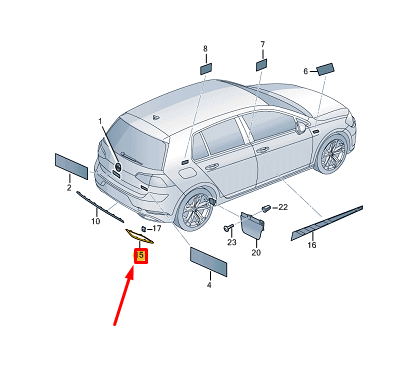 8
7
6
1
2
10
17
15
4
22
23
20
16