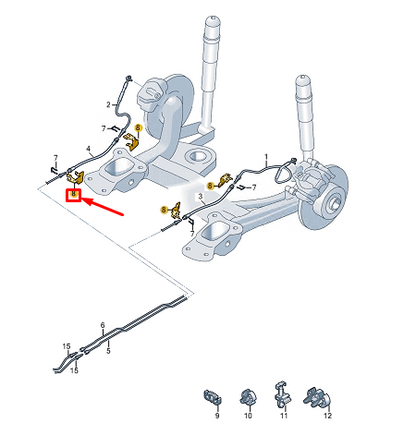 2
7
8
4
7
8
1
8
7
3
8
7
6
5
15
15
9
10
11
12