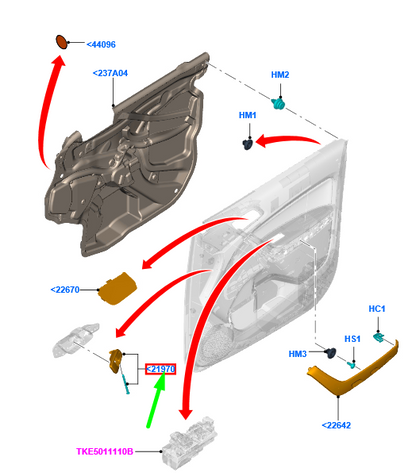 <44096

<237A04

HM2

HM1

<22670

HC1

HS1

HM3

<21970

<22642

TKE5011110B