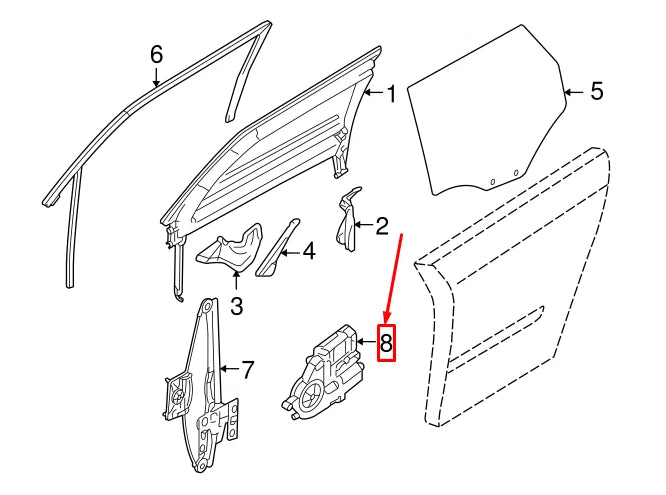 6
1
5
2
4
3
8
7