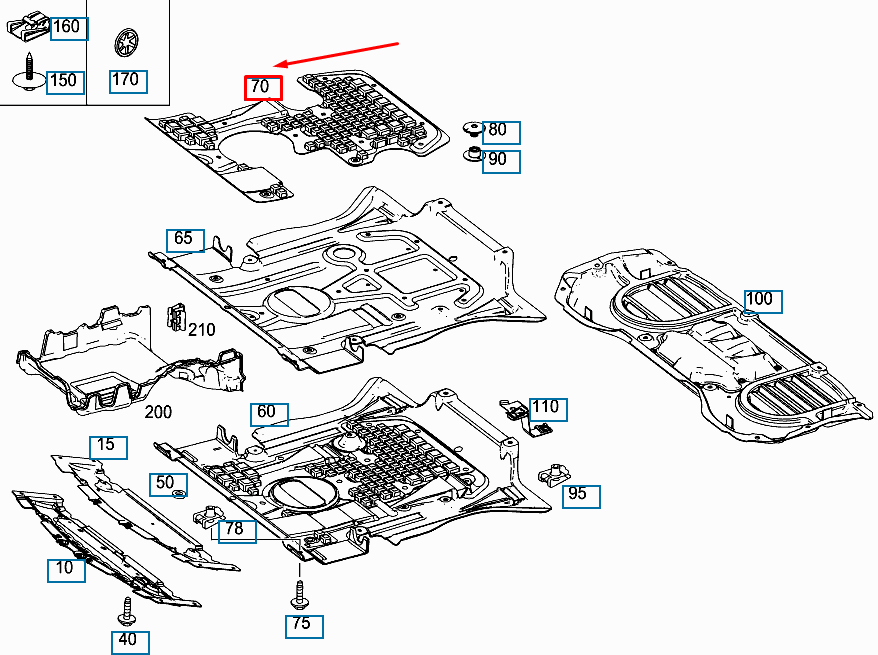 160
150
170
70
80
90
65
100
210
200
60
110
15
50
95
78
10
75
40