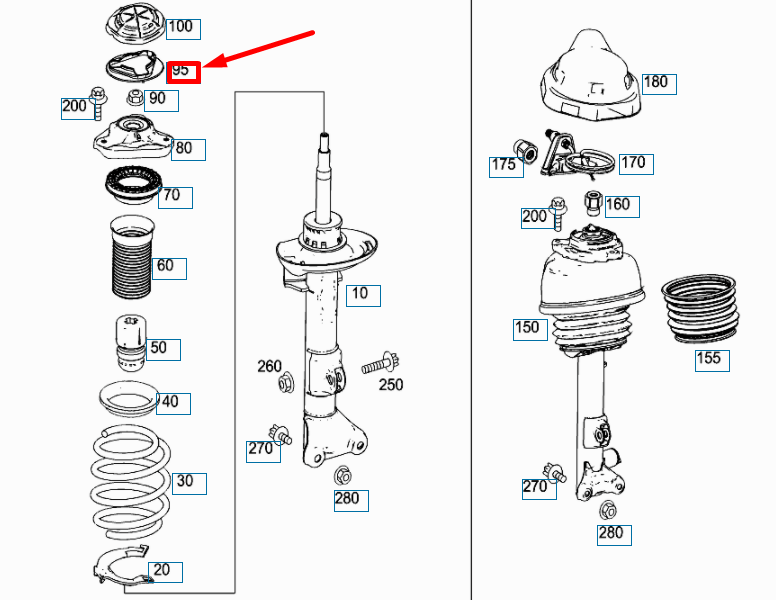 100
95
200
90
80
70
60
50
40
30
20
10
260
250
270
280
180
175
170
200
160
150
155
270
280