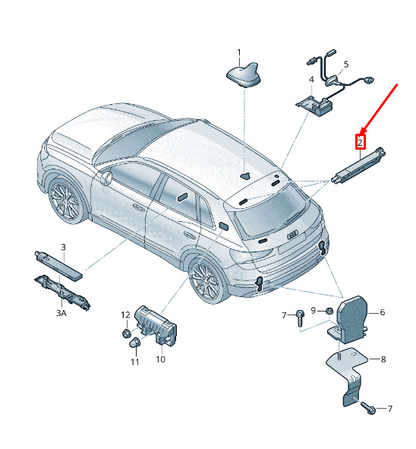 1
5
4
2
3
3A
12
11
10
7
9
6
8
7