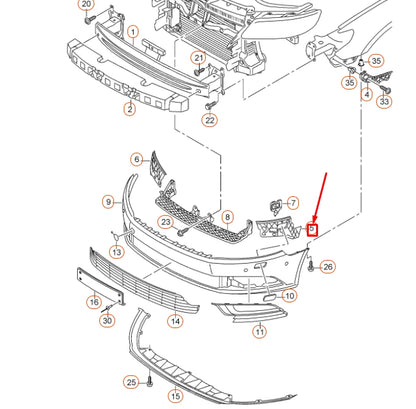 20
1
21
35
35
4
33
2
22
6
9
7
23
8
5
13
26
16
10
30
14
11
25
15