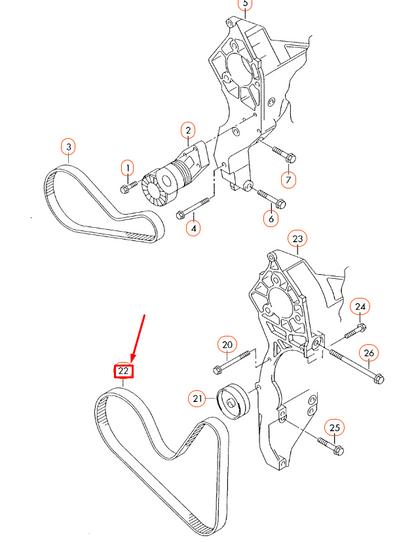 5
2
3
1
7
4
6
23
24
20
26
22
21
25