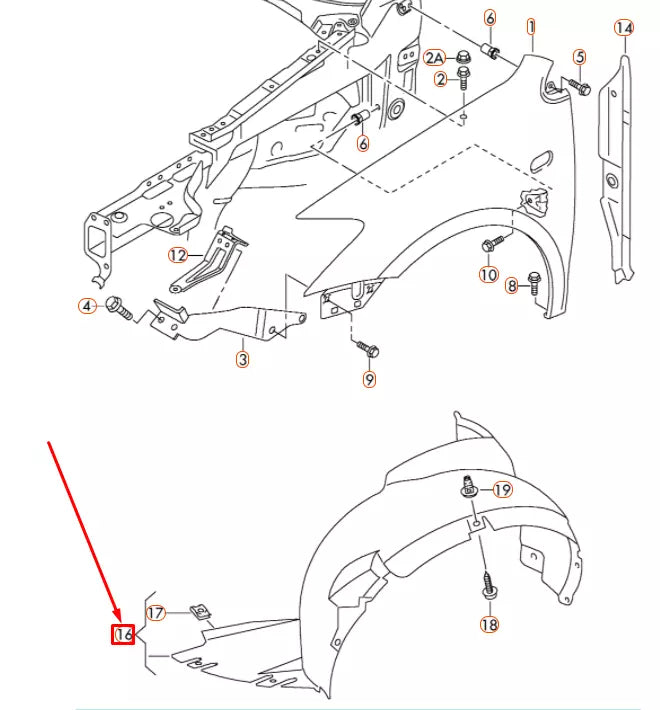 6
1
14
2A
5
2
6
12
10
8
4
3
9
19
17
16
18