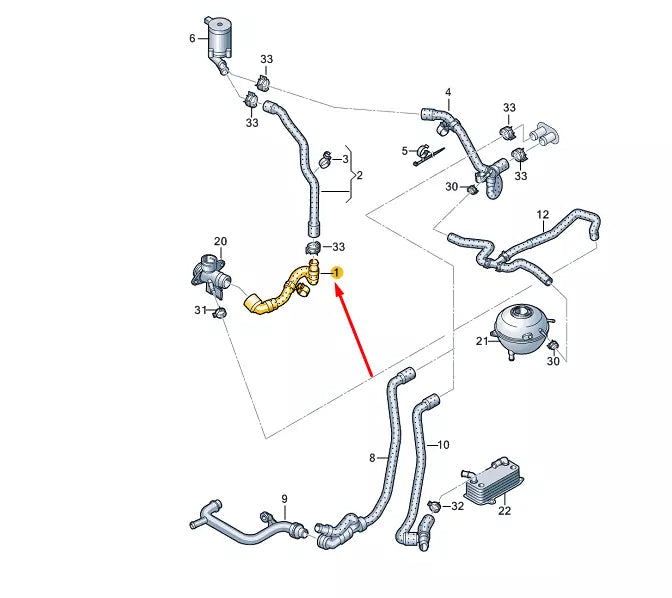 6
33
33
4
33
5
3
2
33
30
12
20
33
1
31
21
30
8
10
9
32
22