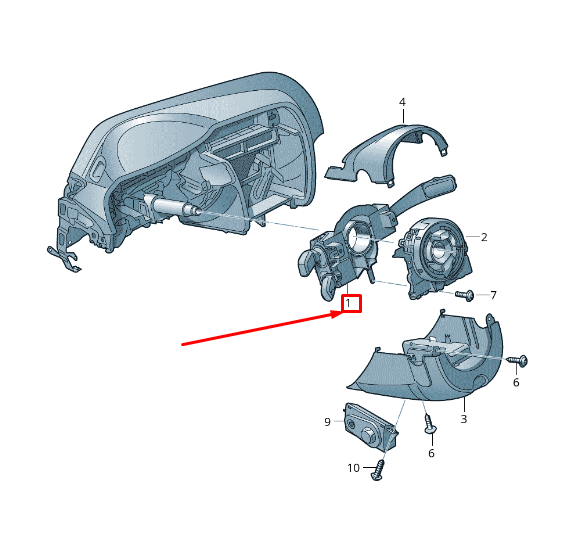 4
2
7
1
6
3
9
6
10