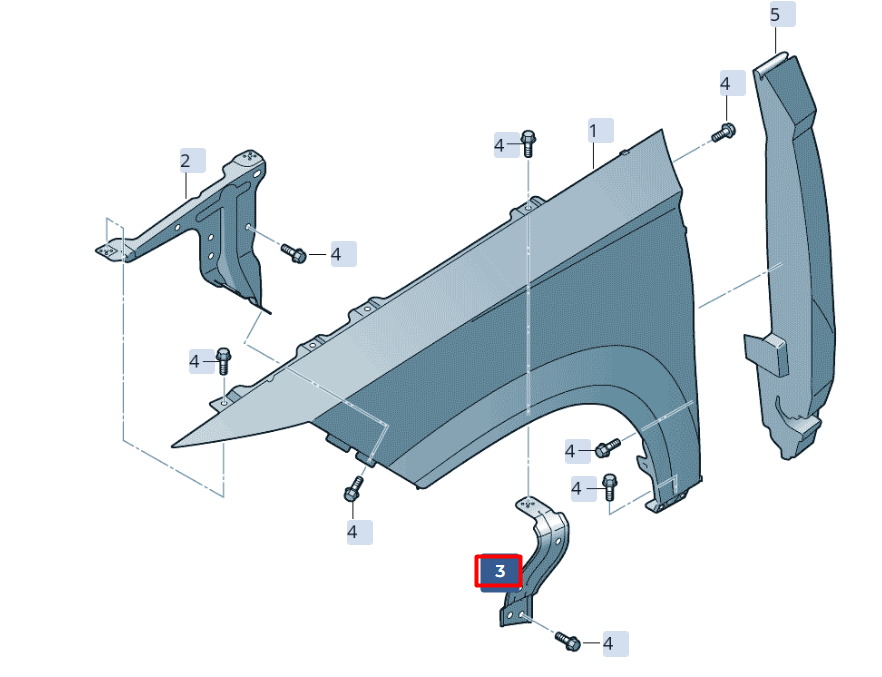 5
4
1
4
2
4
4
4
4
4
3
4