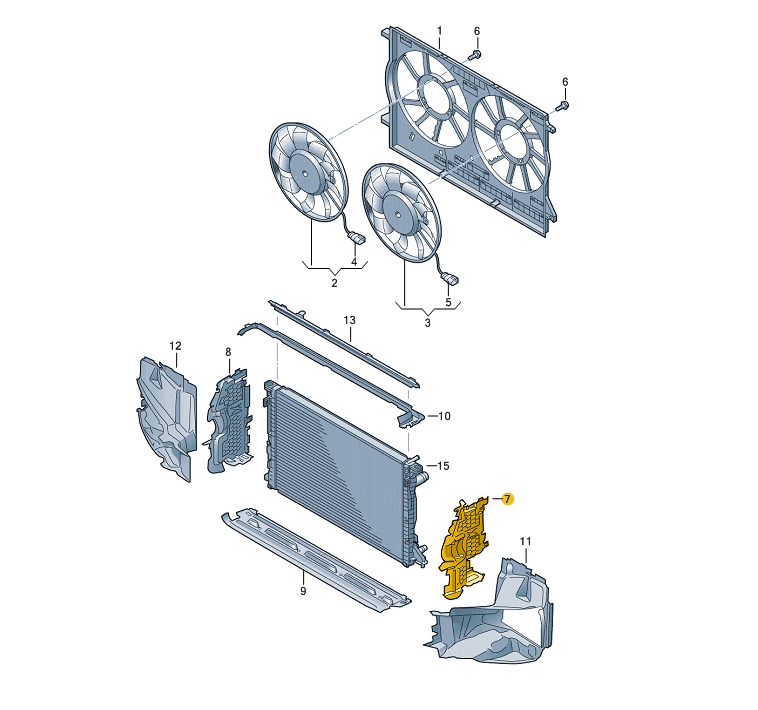 1
6
6
4
2
5
3
13
12
8
10
15
7
11
9