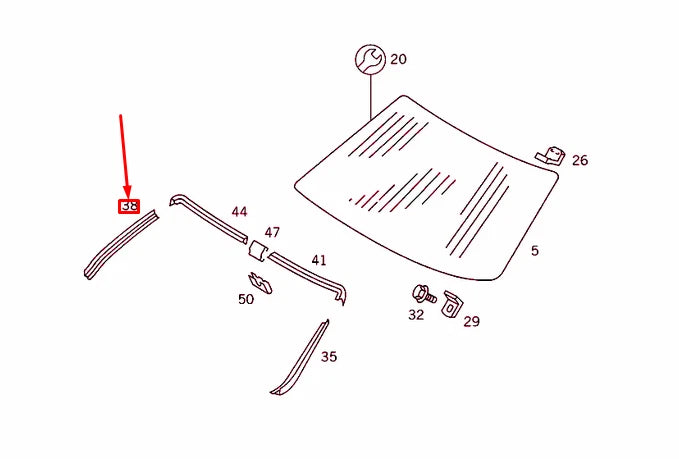 20
26
38
44
47
41
5
50
32
29
35