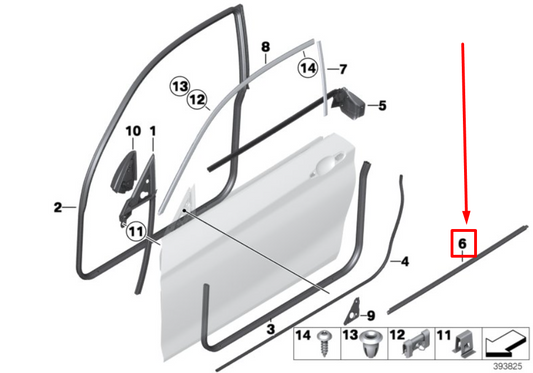 8
14
7
13
12
5
10
1
2
11
4
6
9
3
14
13
12
11
393825