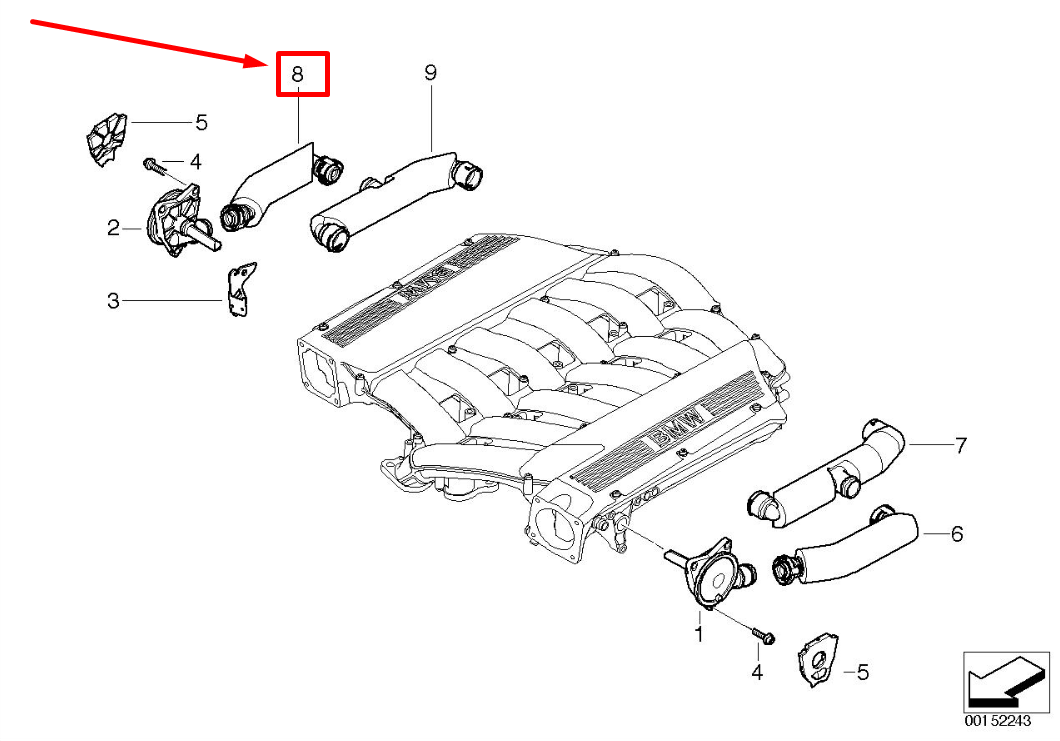 8
9
5
4
2
3
BMW
BMW
7
6
1
4
5
00152243