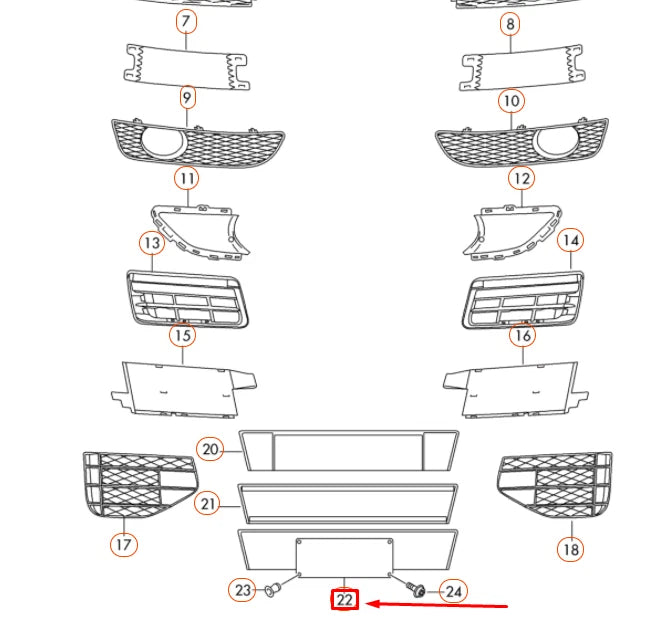 7
8
9
10
11
12
13
14
15
16
20
21
17
18
23
22
24