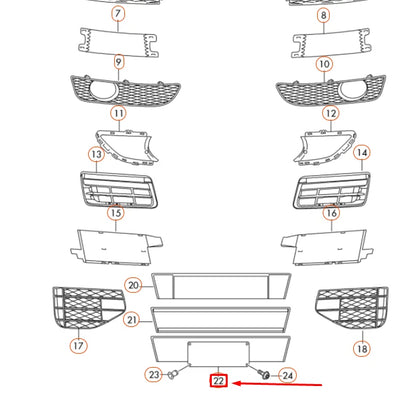 7
8
9
10
11
12
13
14
15
16
20
21
17
18
23
22
24