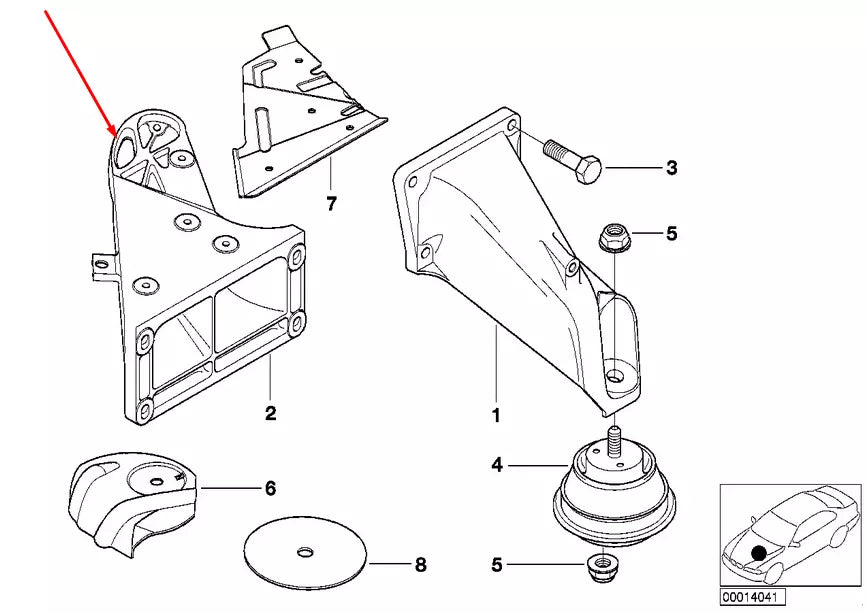 7
3
5
2
1
4
6
8
5
00014041