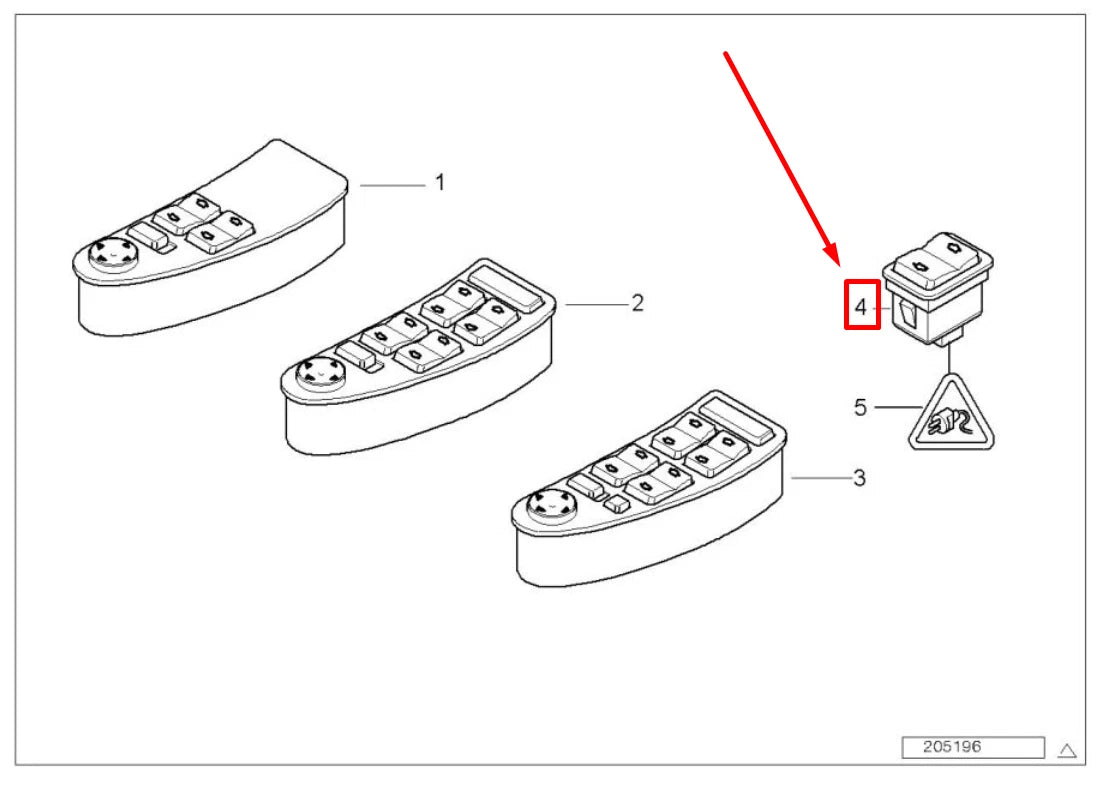 1
2
4
5
3
205196