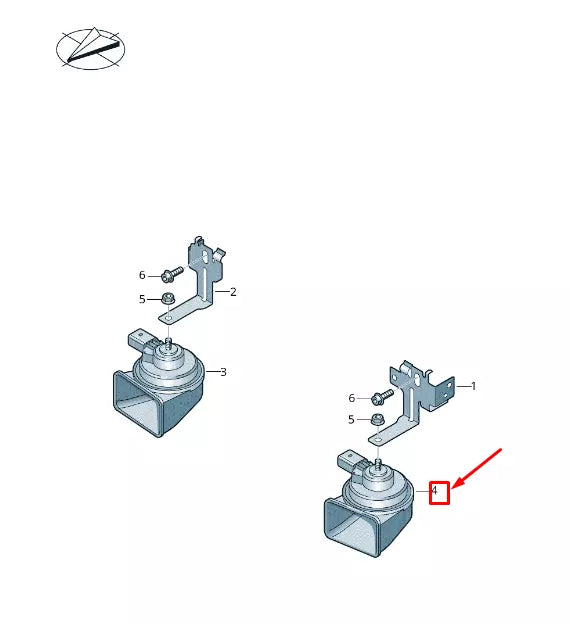 6
5
2
3
6
5
1
4