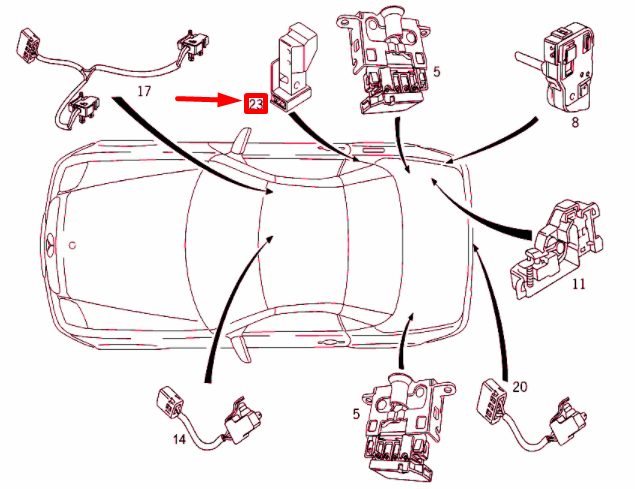 17
23
5
8
11
14
5
20