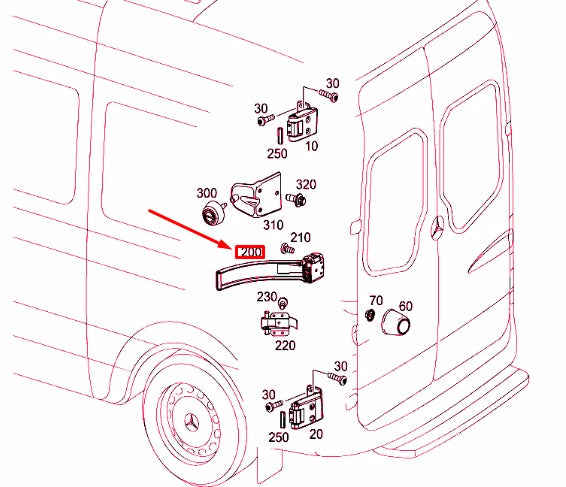 30
30
250
10
300
320
310
200
210
230
220
70
60
30
30
250
20