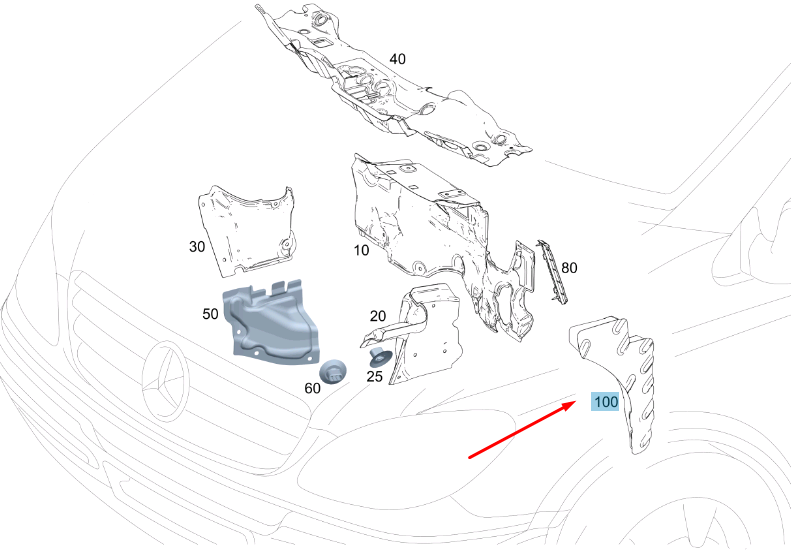 40

30

10

80

50

20

60

25

100