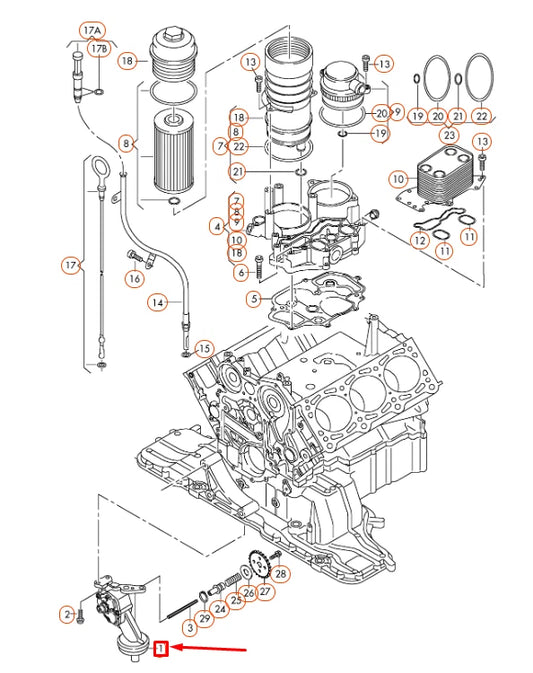 17A
17B
18
8
17
16
14
15
13
18
8
7
22
21
7
8
9
4
10
18
6
5
13
20
9
19
19
20
21
22
23
13
10
12
11
11
2
3
29
24
25
26
27
28
1