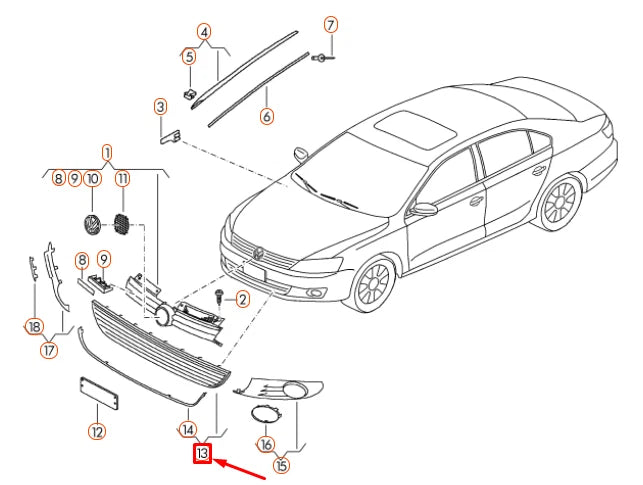 4
7
5
6
3
1
8
9
10
11
8
9
2
18
17
12
14
13
16
15