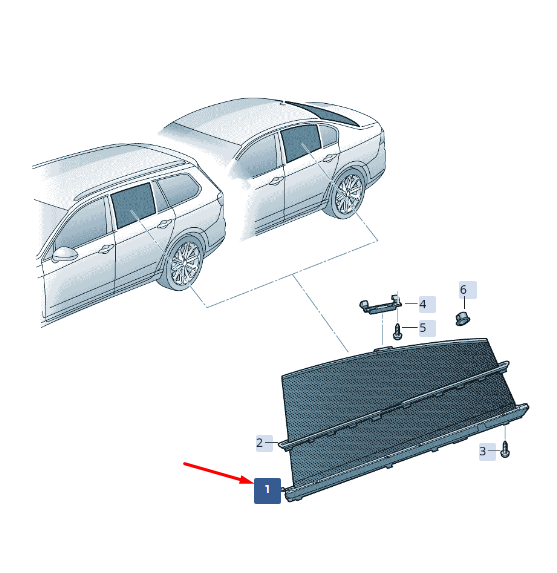 6
4
5
2
3
1