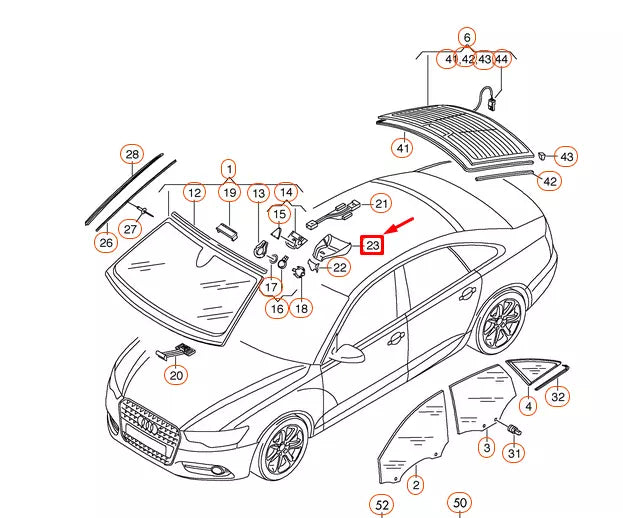 6
41 42 43 44
41
43
42
28
1
12
19
13
14
15
21
23
22
27
26
17
16
18
20
4
32
3
31
2
52
50