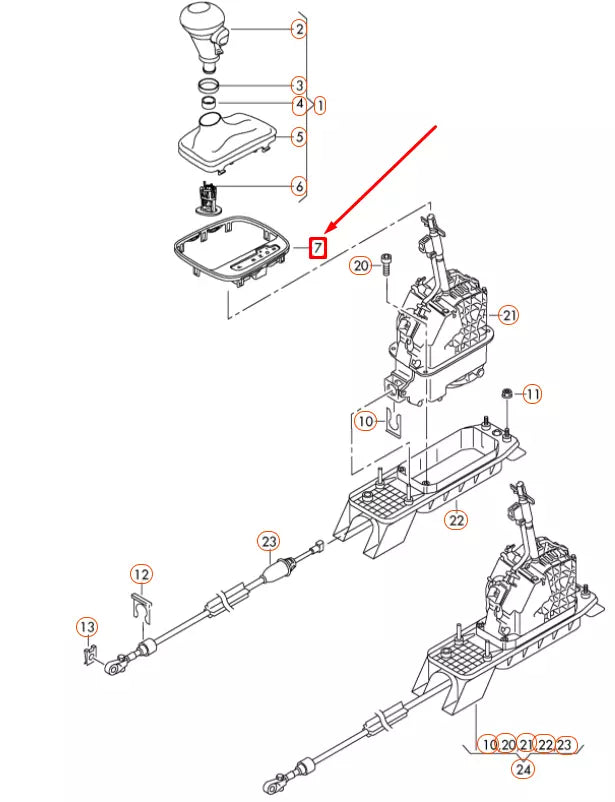 2
3
4
1
5
6
7
20
21
11
10
22
23
12
13
10 20 21 22 23
24