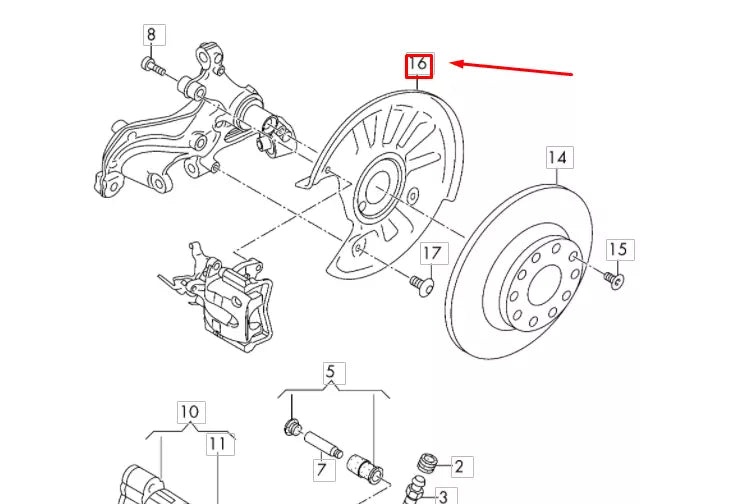 8
16
14
17
15
5
10
11
7
2
3