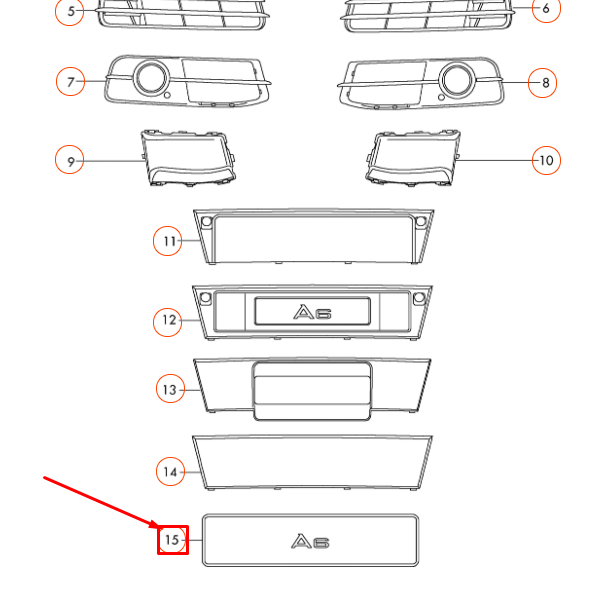 5
6
7
8
9
10
11
12
A6
13
14
15
A6