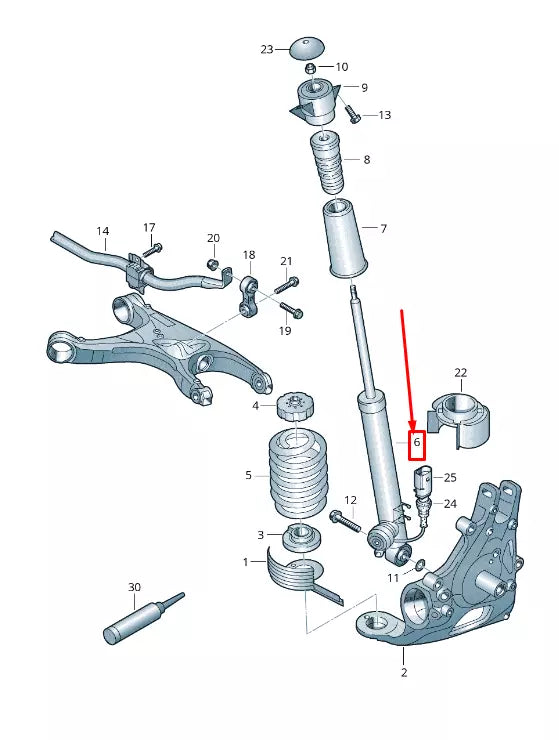 23
10
9
13
8
7
14
17
20
18
21
19
22
4
6
5
25
24
12
3
1
11
30
2