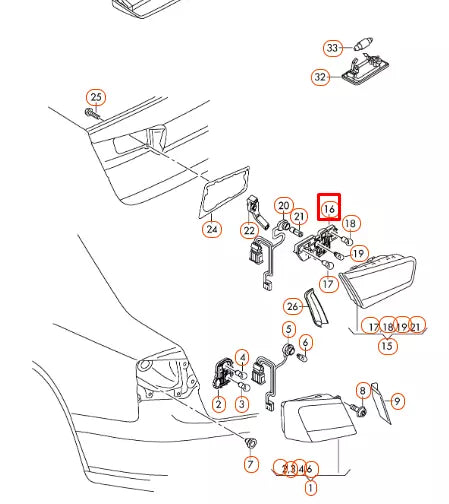 33
32
25
24
22
20
21
16
18
19
17
26
17 18 19 21
15
5
6
4
2
3
8
9
7
2 3 4 6
1