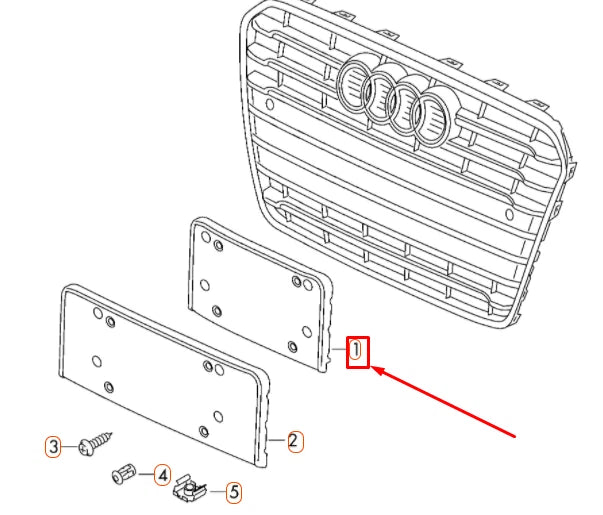 1
2
3
4
5