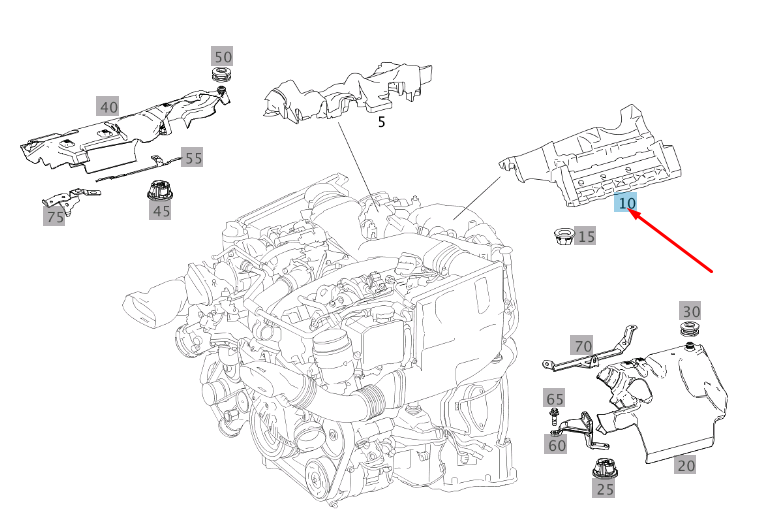 50
40
5
55
75
45
10
15
30
70
65
60
20
25