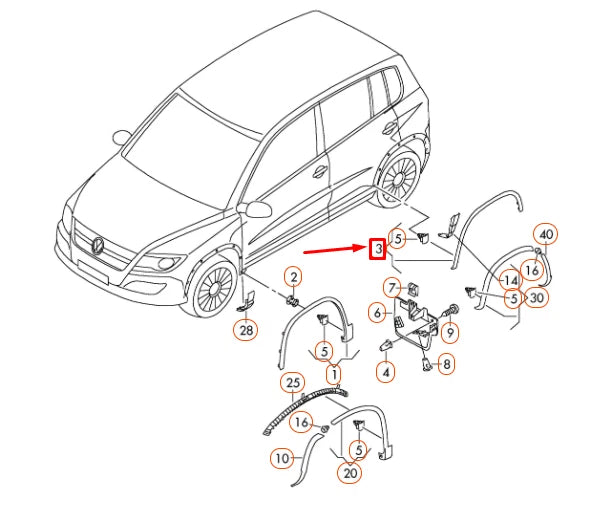 3
5
40
16
14
5
30
2
7
6
9
28
5
4
8
1
25
16
5
10
20