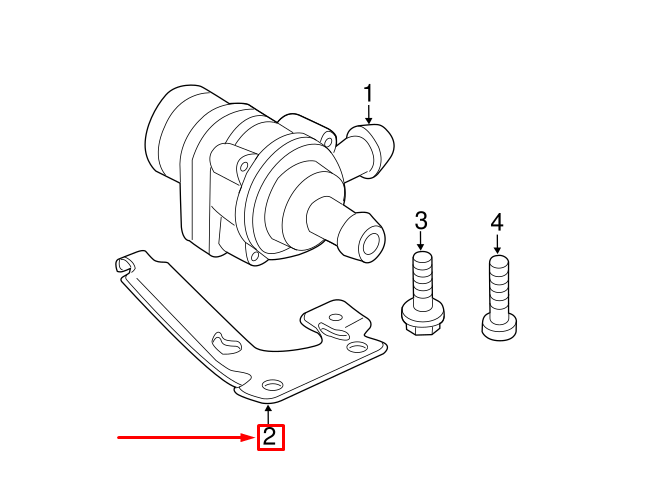 1
3
4
2